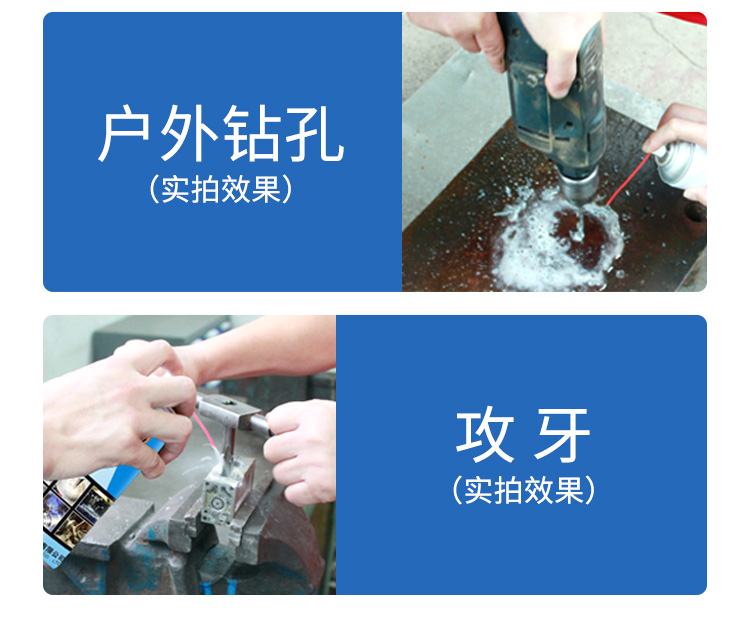 户外钻孔
（实拍效果）

攻 牙
（实拍效果）